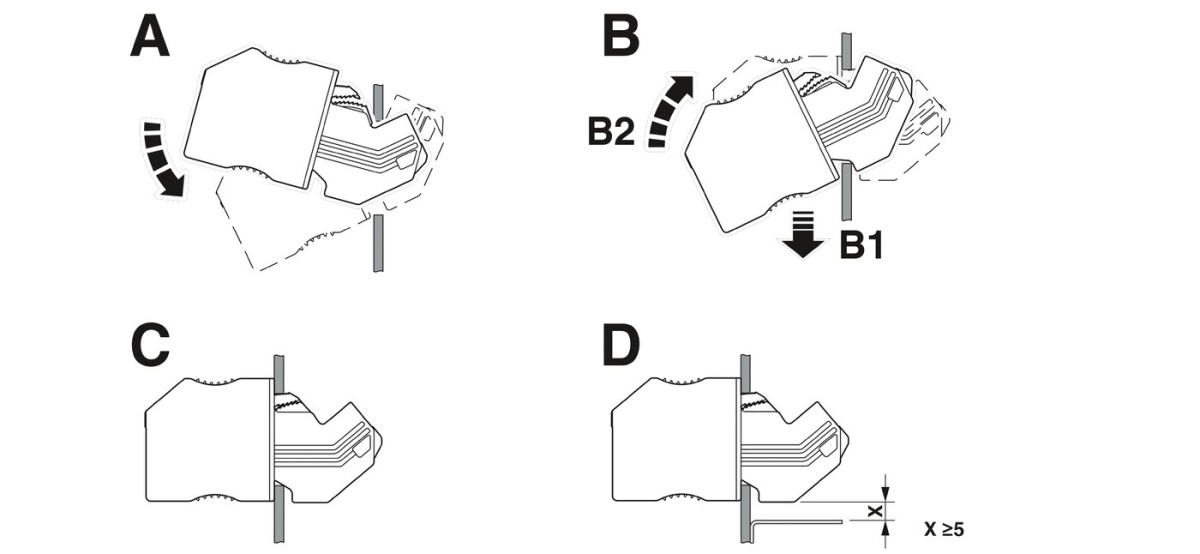 A

B

B2

B1

C

D

X

X ≥5